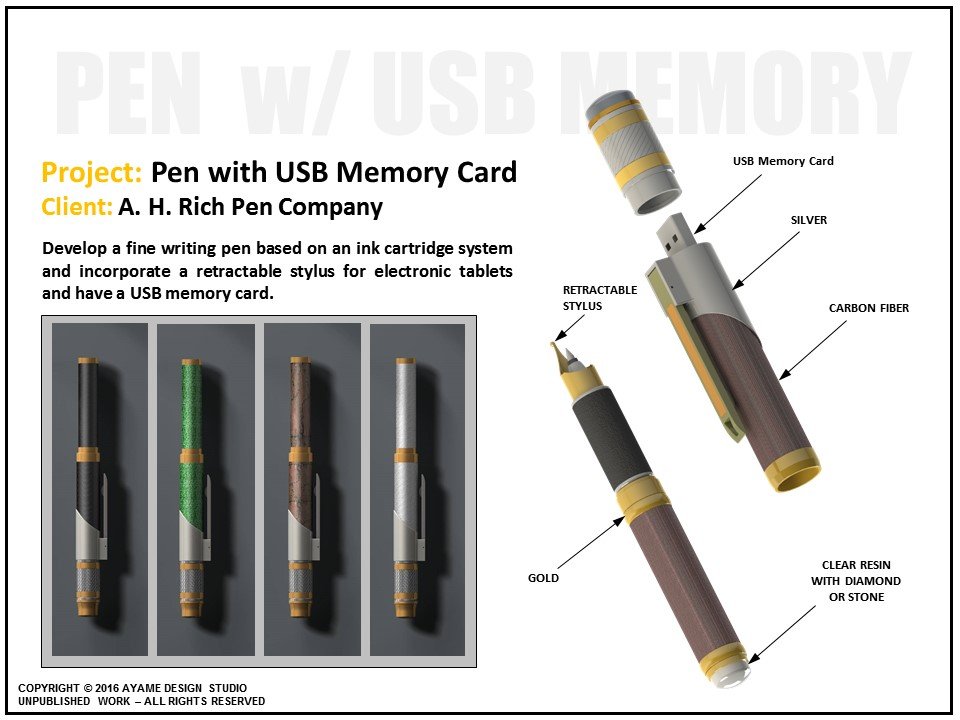 PEN w/ USB MEMORY

Project: Pen with USB Memory Card
Client: A. H. Rich Pen Company

Develop a fine writing pen based on an ink cartridge system and incorporate a retractable stylus for electronic tablets and have a USB memory card.

USB Memory Card

SILVER

RETRACTABLE STYLUS

CARBON FIBER

GOLD

CLEAR RESIN WITH DIAMOND OR STONE

COPYRIGHT © 2016 AYAME DESIGN STUDIO
UNPUBLISHED WORK – ALL RIGHTS RESERVED